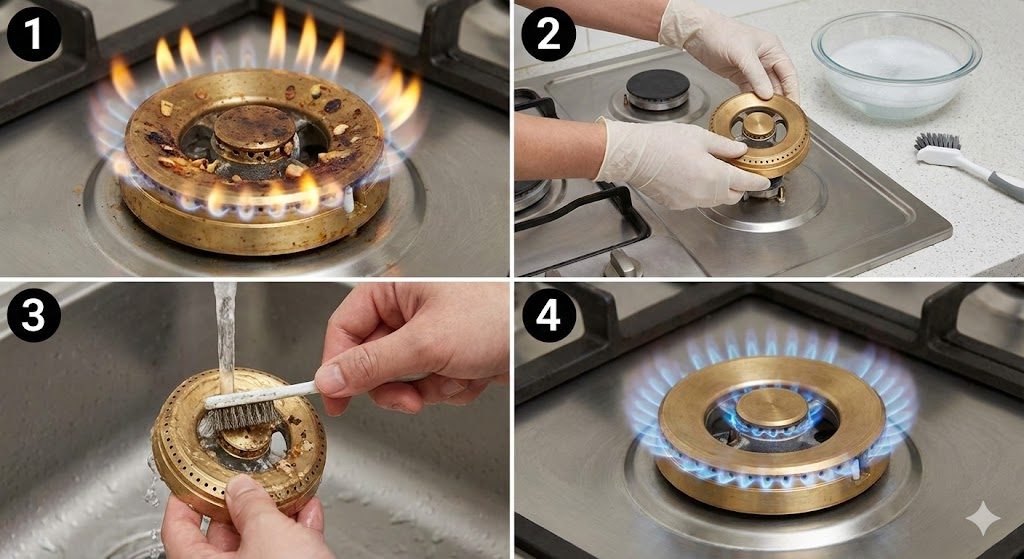 1
2
3
4